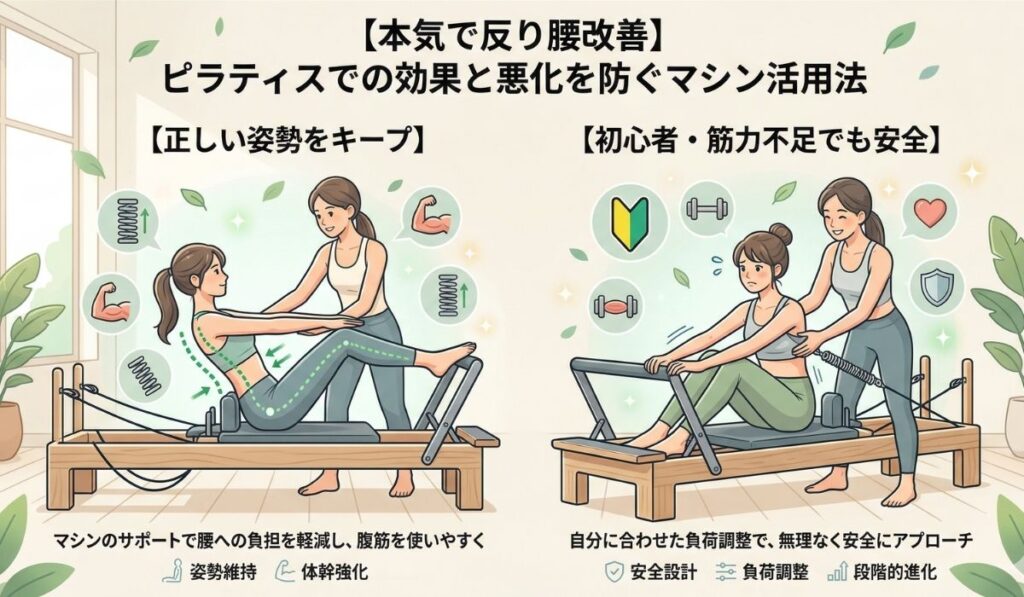 【本気で反り腰改善】
ピラティスでの効果と悪化を防ぐマシン活用法

【正しい姿勢をキープ】

マシンのサポートで腰への負担を軽減し、腹筋を使いやすく

姿勢維持　体幹強化

【初心者・筋力不足でも安全】

自分に合わせた負荷調整で、無理なく安全にアプローチ

安全設計　負荷調整　段階的進化