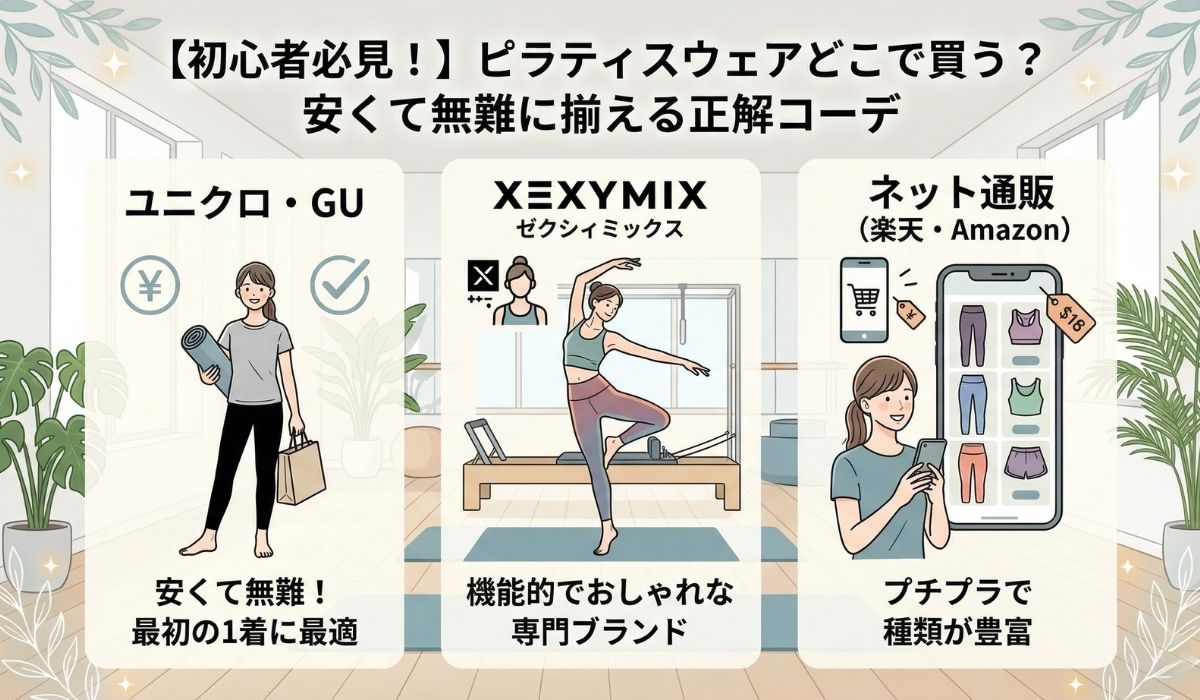 【初心者必見！】ピラティスウェアどこで買う？
安くて無難に揃える正解コーデ

ユニクロ・GU

¥

安くて無難！
最初の1着に最適

XEXYMIX
ゼクシィミックス

X

機能的でおしゃれな
専門ブランド

ネット通販
（楽天・Amazon）

¥

$18

プチプラで
種類が豊富